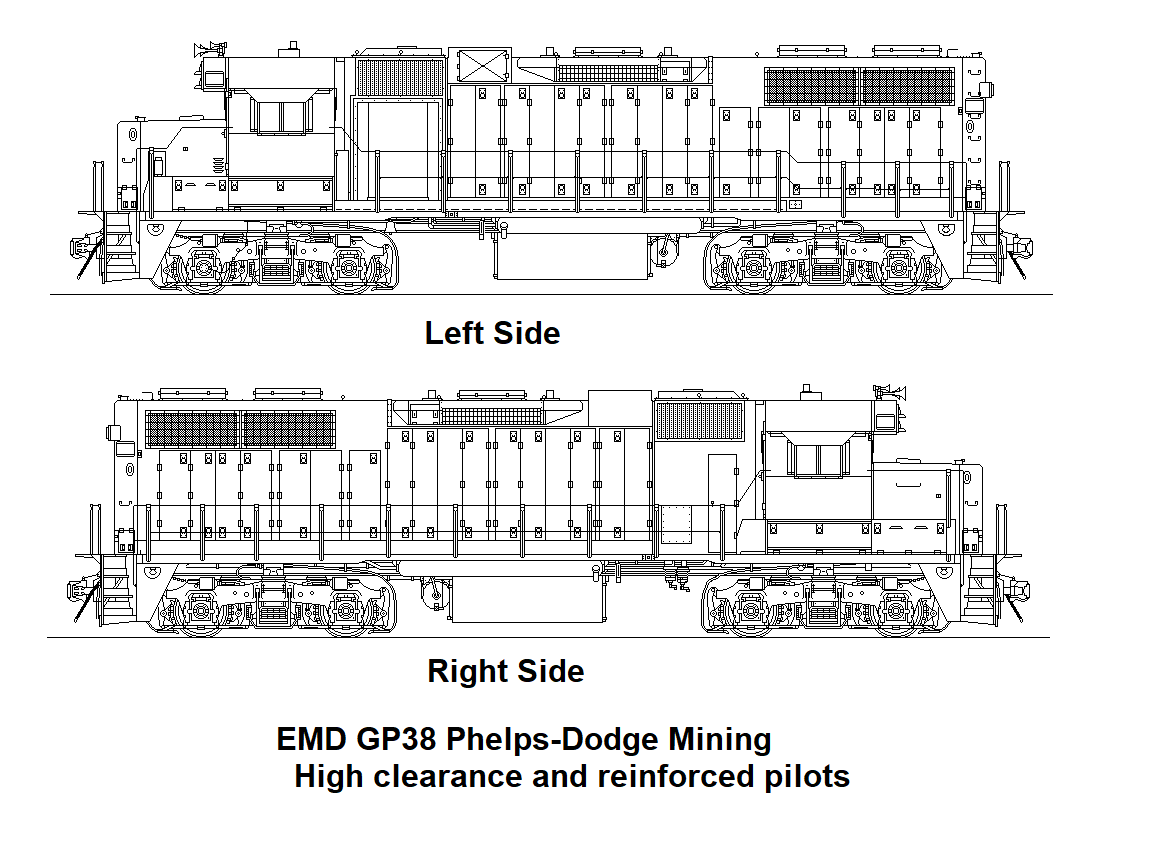 Left Side

Right Side

EMD GP38 Phelps-Dodge Mining
High clearance and reinforced pilots