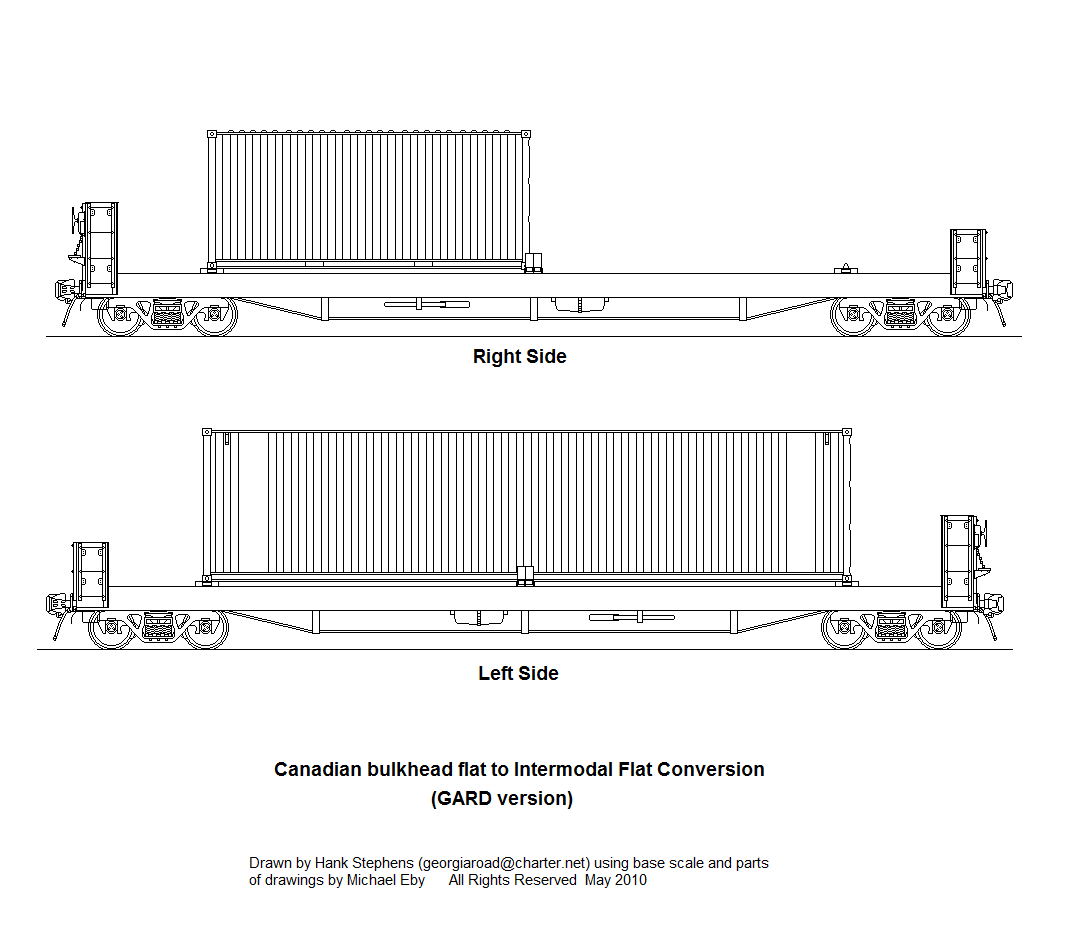 Right Side

Left Side

Canadian bulkhead flat to Intermodal Flat Conversion
(GARD version)

Drawn by Hank Stephens (georgiaroad@charter.net) using base scale and parts of drawings by Michael Eby All Rights Reserved May 2010