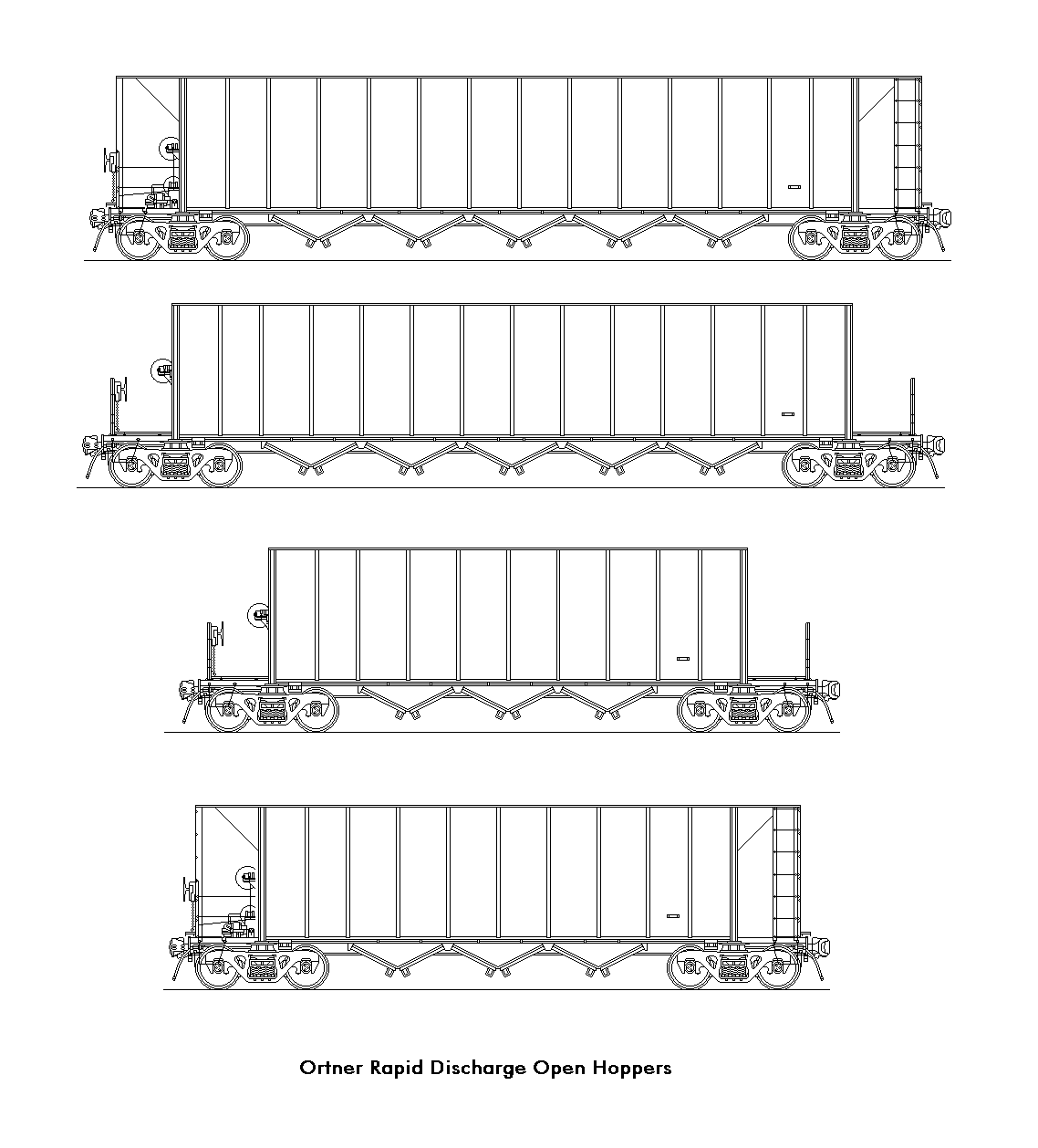 Ortner Rapid Discharge Open Hoppers