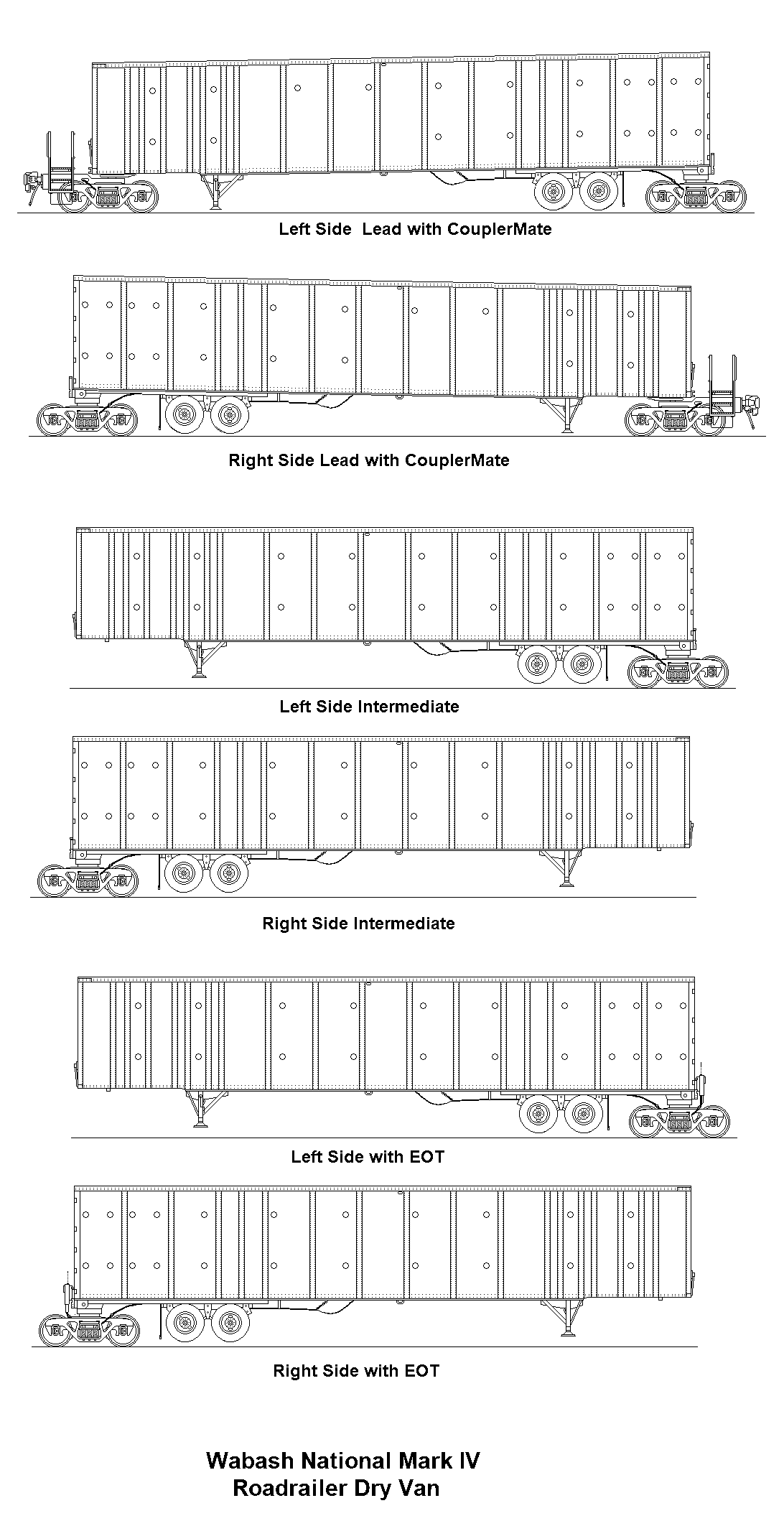 Left Side  Lead with CouplerMate

Right Side Lead with CouplerMate

Left Side Intermediate

Right Side Intermediate

Left Side with EOT

Right Side with EOT

Wabash National Mark IV
Roadrailer Dry Van