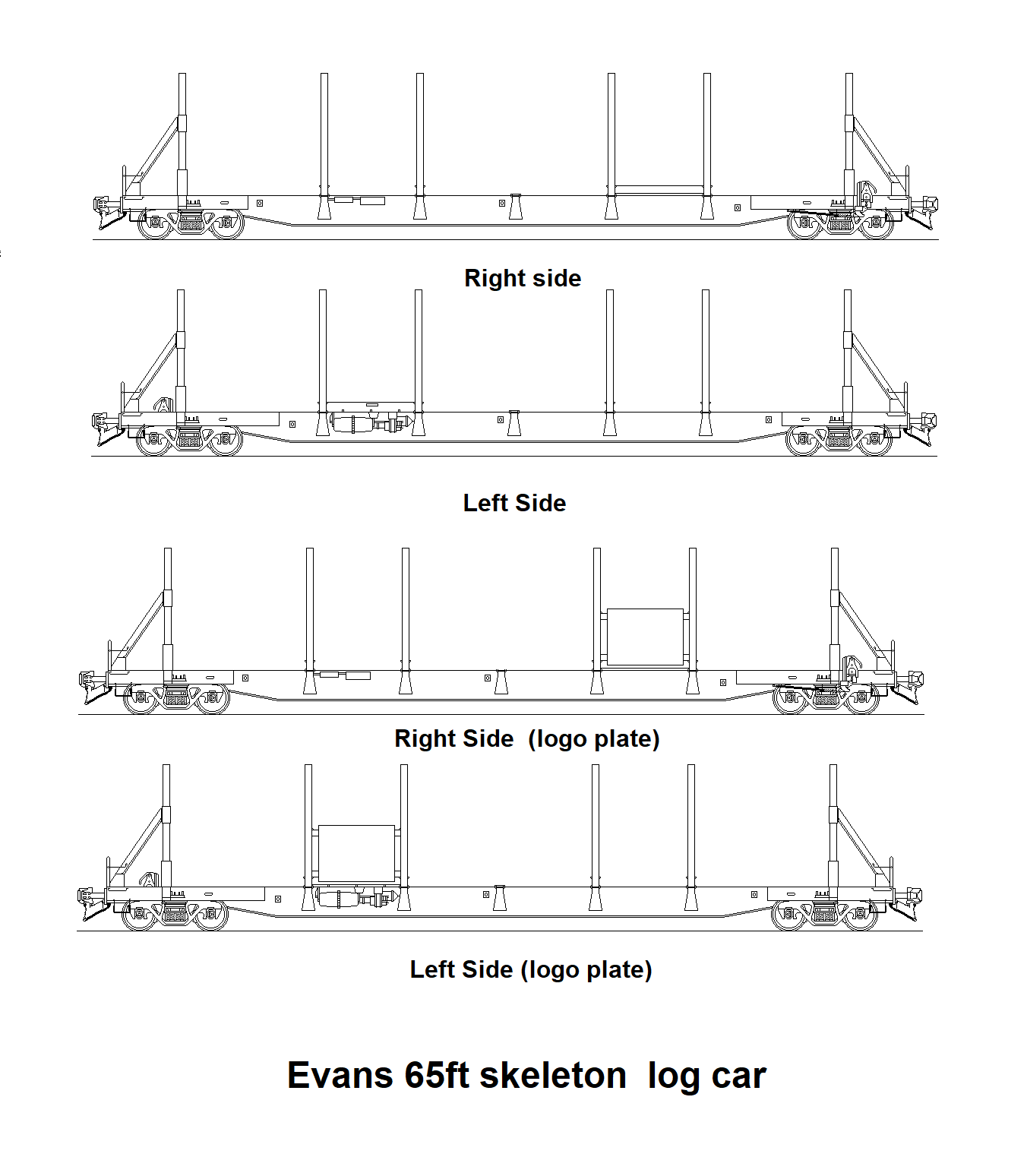 Right side

Left Side

Right Side (logo plate)

Left Side (logo plate)

Evans 65ft skeleton log car